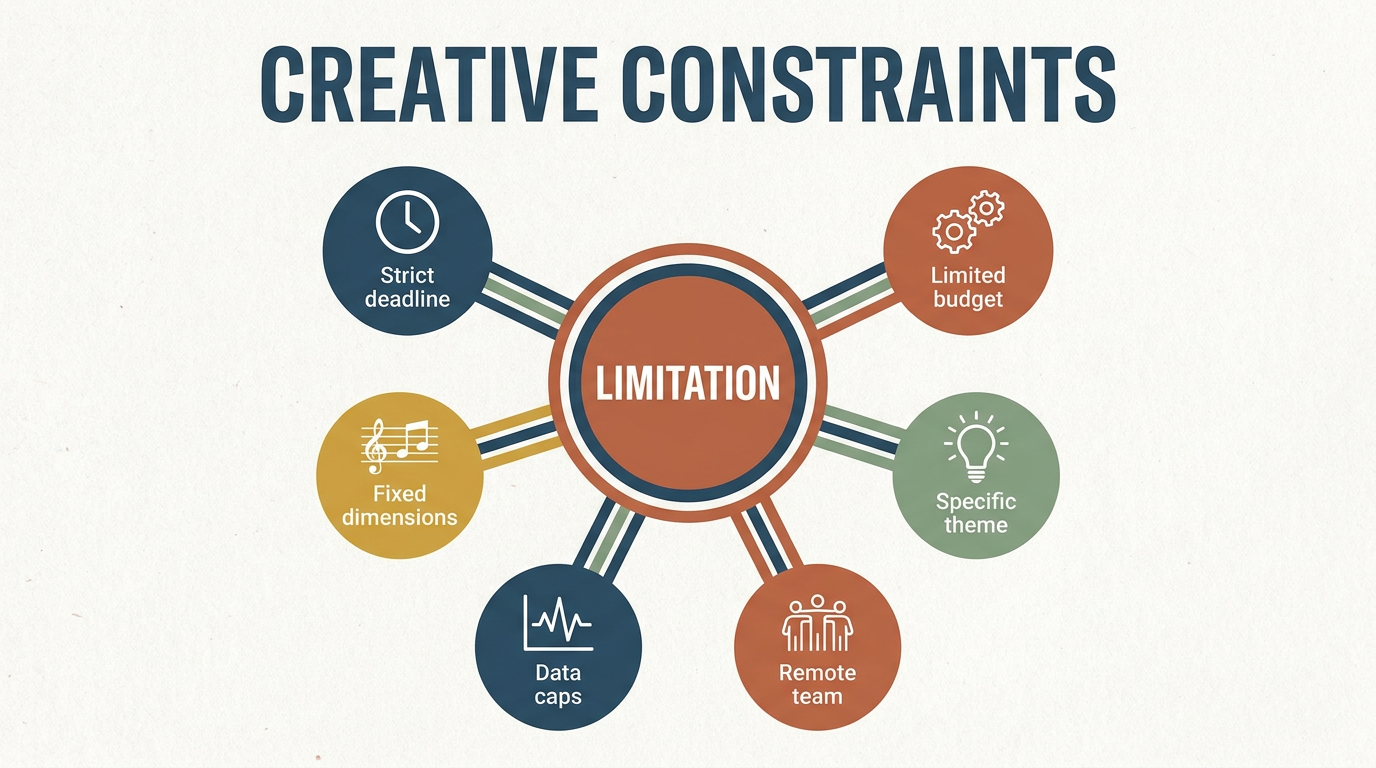 CREATIVE CONSTRAINTS

Strict deadline

Limited budget

LIMITATION

Fixed dimensions

Specific theme

Data caps

Remote team