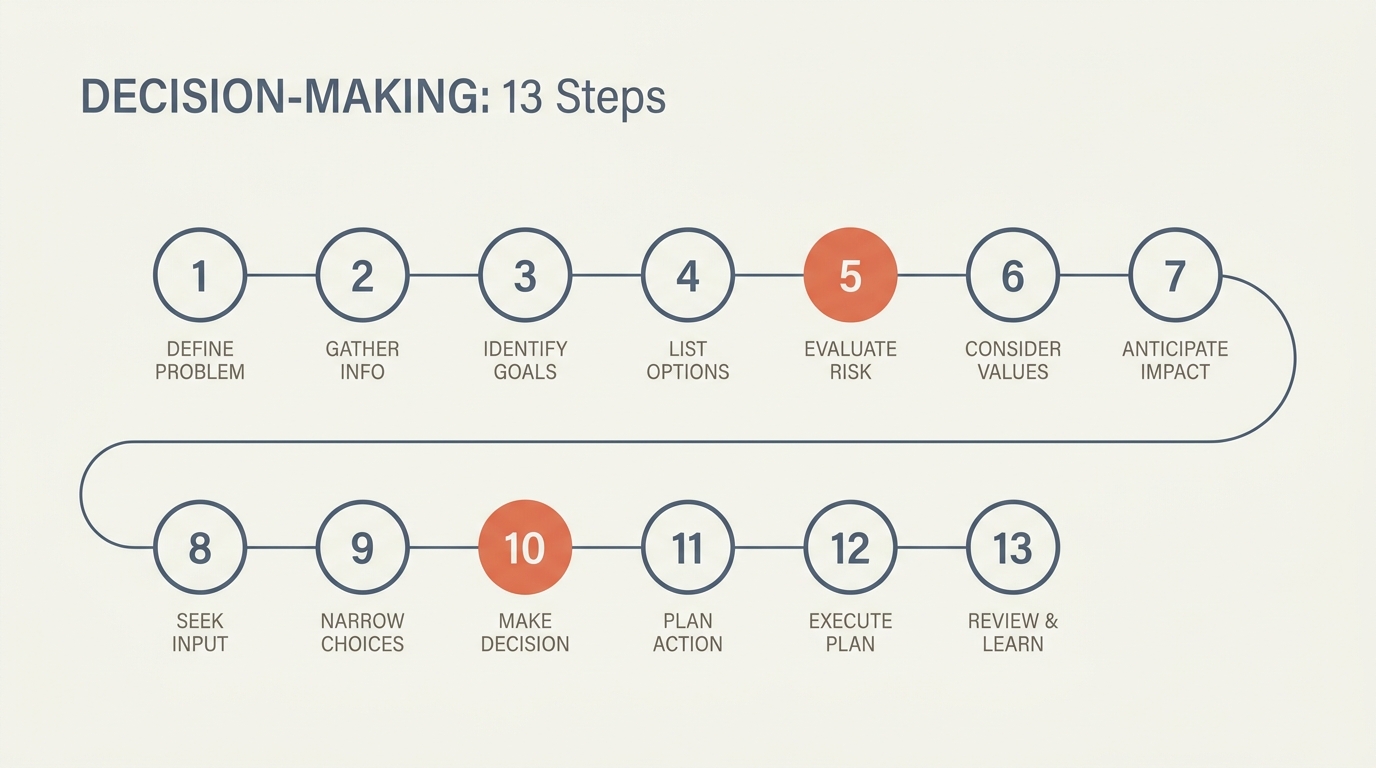 DECISION-MAKING: 13 Steps

1
DEFINE PROBLEM

2
GATHER INFO

3
IDENTIFY GOALS

4
LIST OPTIONS

5
EVALUATE RISK

6
CONSIDER VALUES

7
ANTICIPATE IMPACT

8
SEEK INPUT

9
NARROW CHOICES

10
MAKE DECISION

11
PLAN ACTION

12
EXECUTE PLAN

13
REVIEW & LEARN