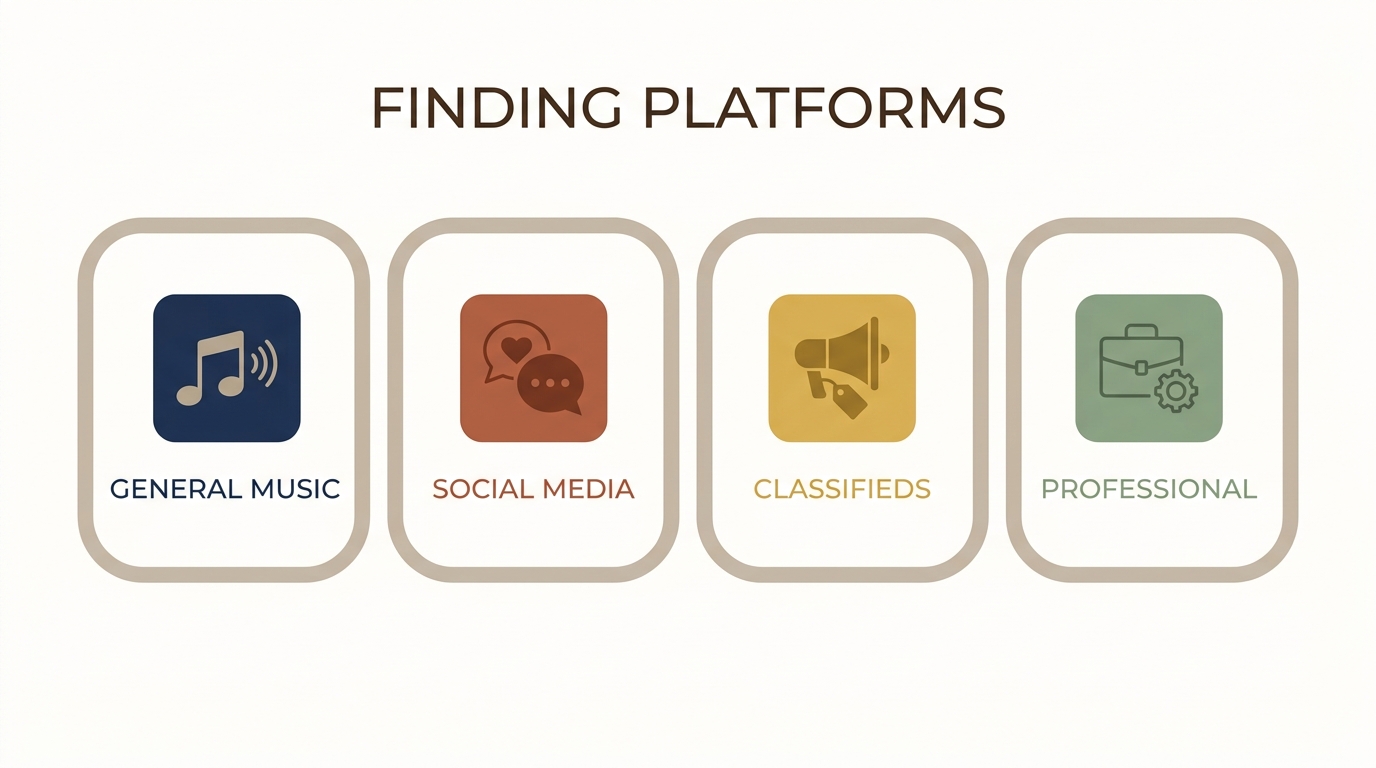 FINDING PLATFORMS

GENERAL MUSIC

SOCIAL MEDIA

CLASSIFIEDS

PROFESSIONAL