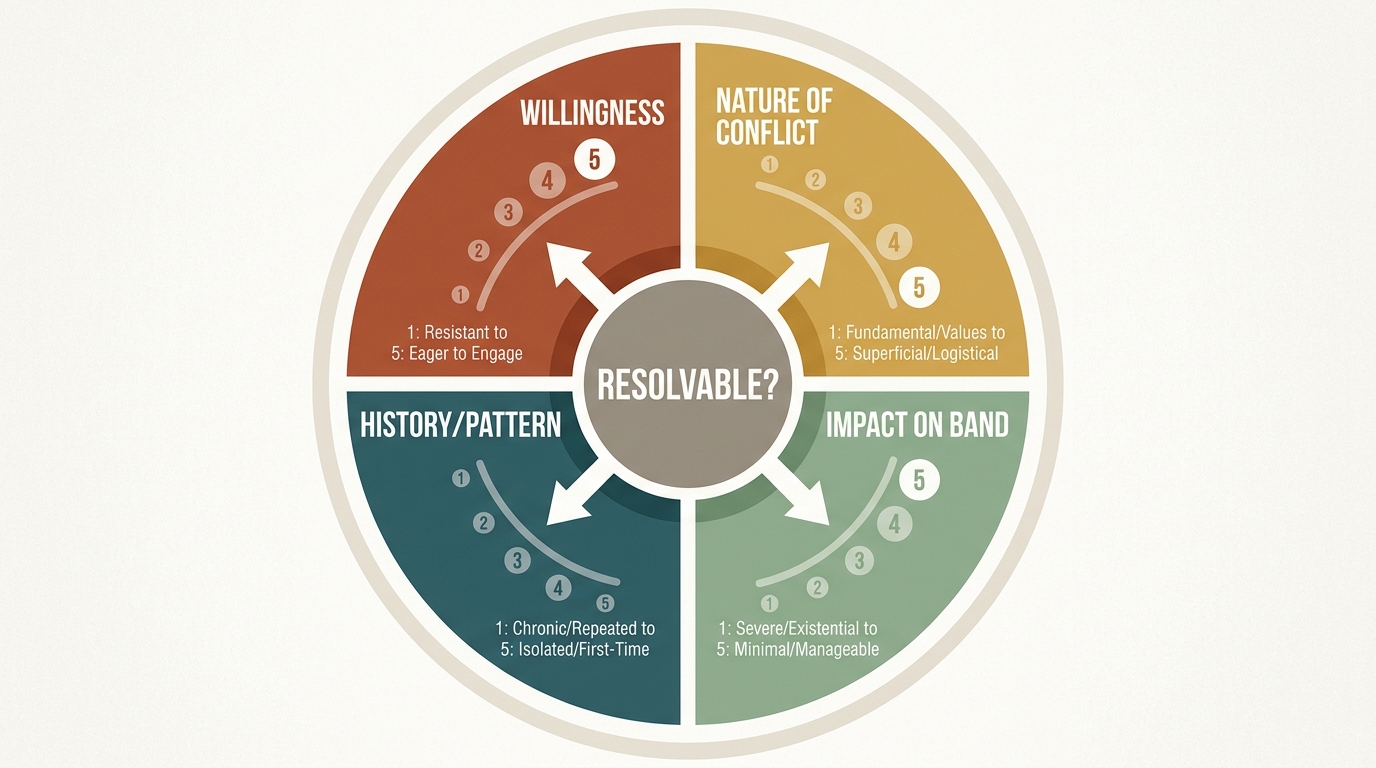 WILLINGNESS

5
4
3
2
1

1: Resistant to
5: Eager to Engage

NATURE OF CONFLICT

1
2
3
4
5

1: Fundamental/Values to
5: Superficial/Logistical

RESOLVABLE?

HISTORY/PATTERN

1
2
3
4
5

1: Chronic/Repeated to
5: Isolated/First-Time

IMPACT ON BAND

5
4
3
2
1

1: Severe/Existential to
5: Minimal/Manageable