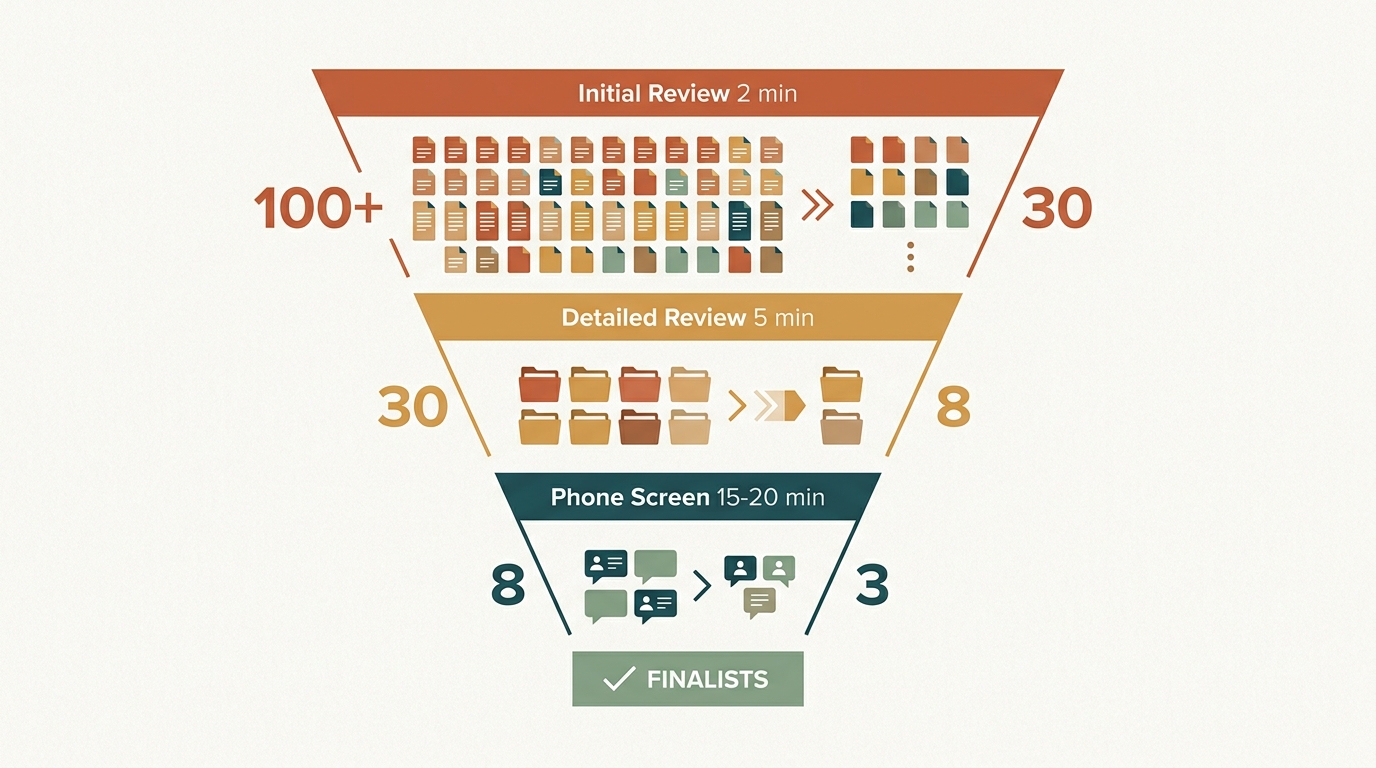 Initial Review 2 min

100+

30

Detailed Review 5 min

30

8

Phone Screen 15-20 min

8

3

FINALISTS